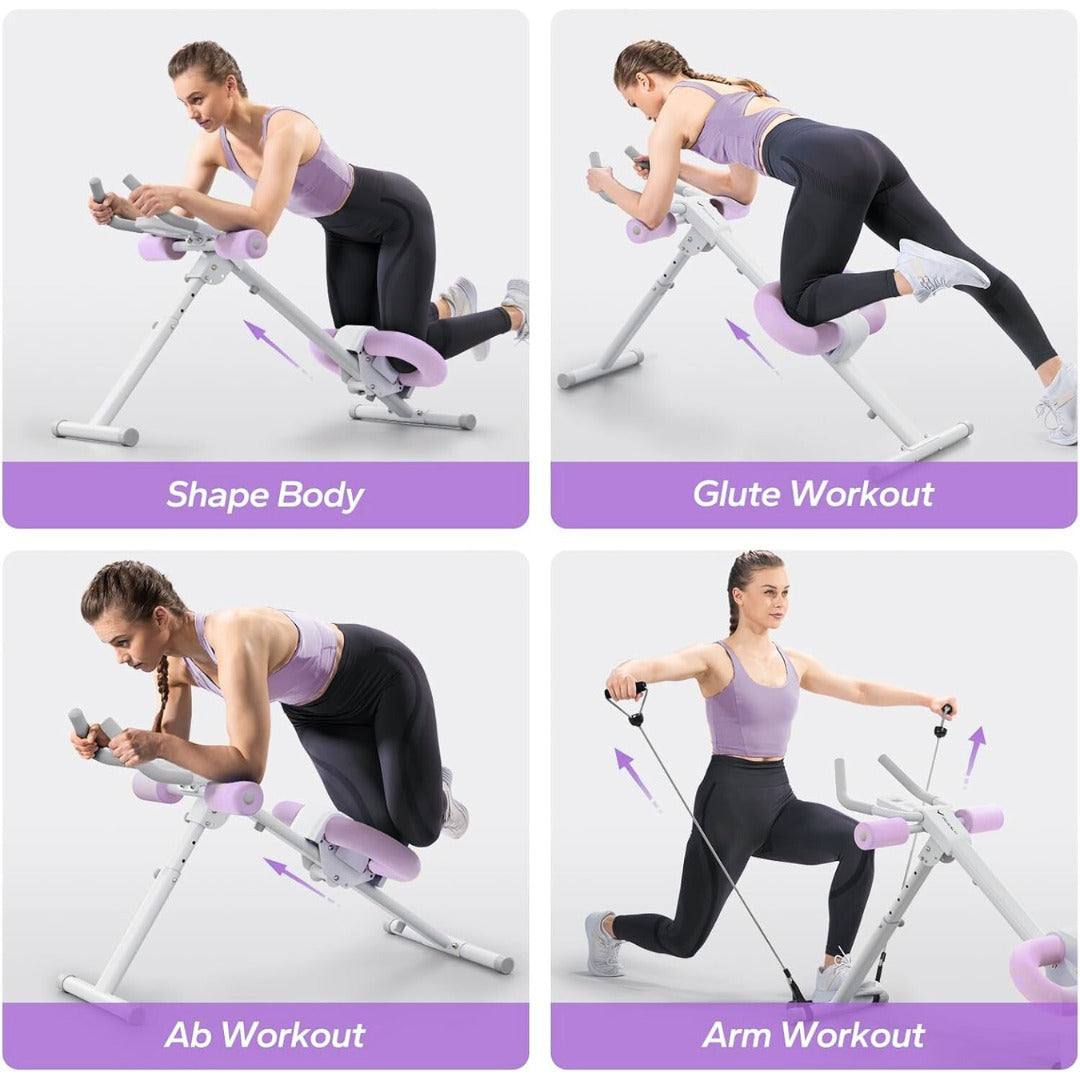 Shape Body

Glute Workout

Ab Workout

Arm Workout