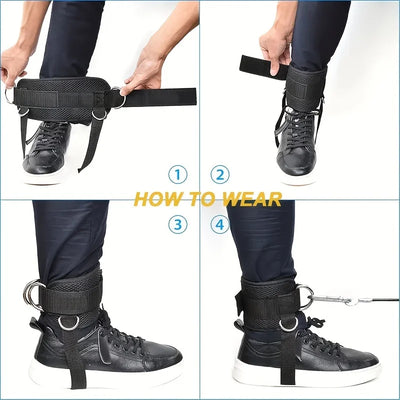 1
2
HOW TO WEAR
3
4